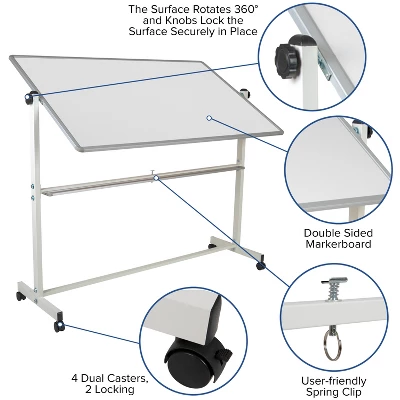 The Surface Rotates 360° and Knobs Lock the Surface Securely in Place

Double Sided Markerboard

4 Dual Casters, 2 Locking

User-friendly Spring Clip