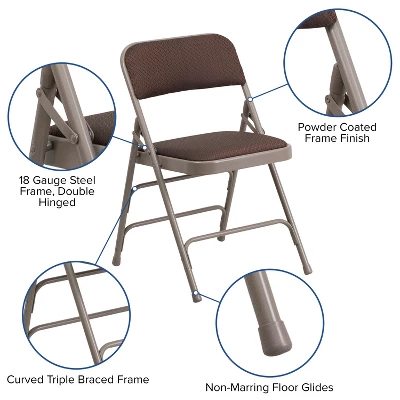 Powder Coated Frame Finish

18 Gauge Steel Frame, Double Hinged

Curved Triple Braced Frame

Non-Marring Floor Glides